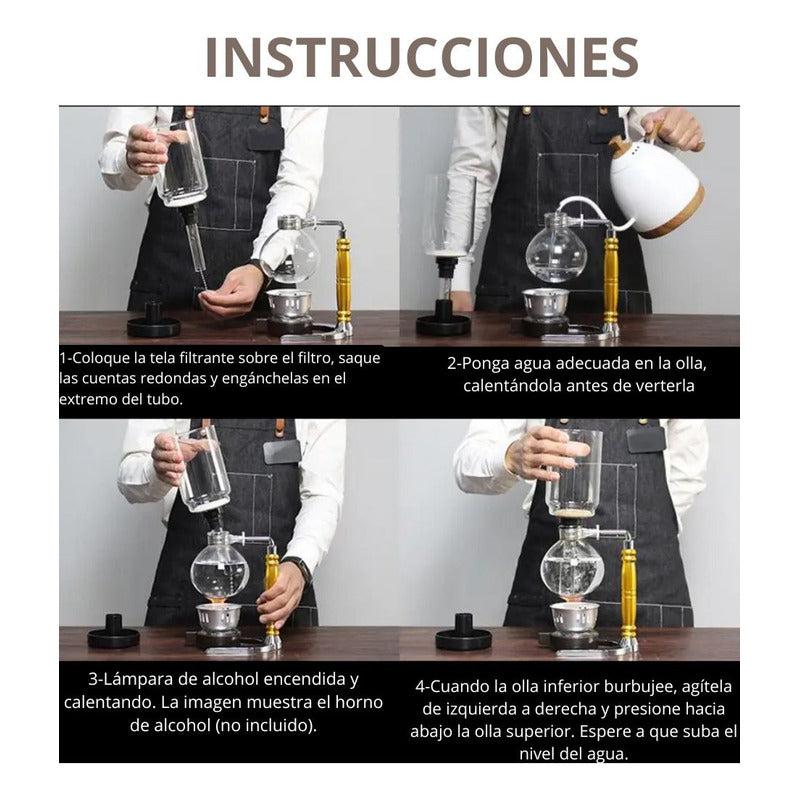 INSTRUCCIONES

1-Coloque la tela filtrante sobre el filtro, saque las cuentas redondas y engánchelas en el extremo del tubo.

2-Ponga agua adecuada en la olla, calentándola antes de verterla

3-Lámpara de alcohol encendida y calentando. La imagen muestra el horno de alcohol (no incluido).

4-Cuando la olla inferior burbujee, agítela de izquierda a derecha y presione hacia abajo la olla superior. Espere a que suba el nivel del agua.